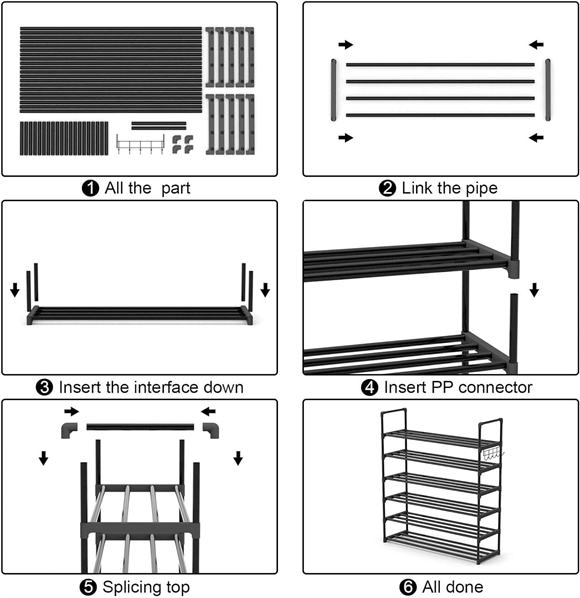 ❶ All the part

❷ Link the pipe

❸ Insert the interface down

❹ Insert PP connector

❺ Splicing top

❻ All done